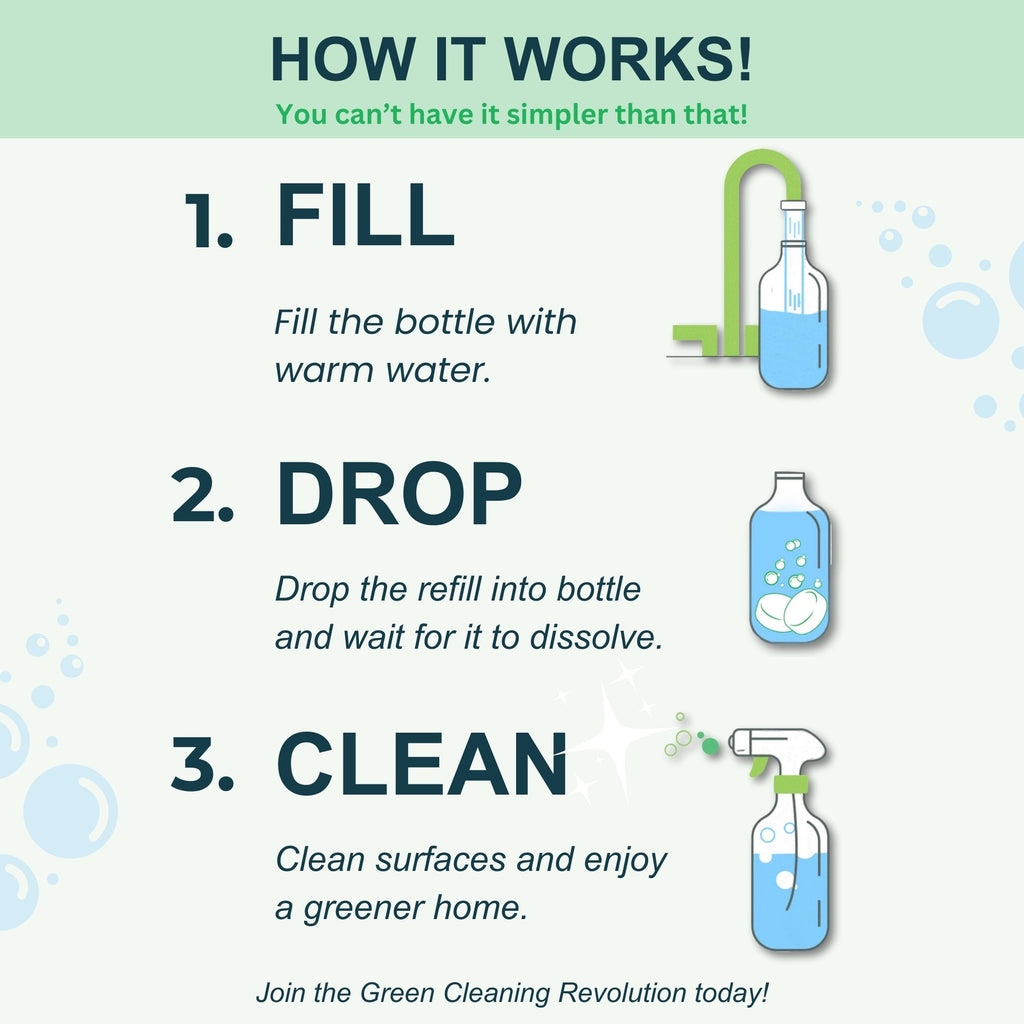 HOW IT WORKS!
You can't have it simpler than that!

1. FILL

Fill the bottle with warm water.

2. DROP

Drop the refill into bottle and wait for it to dissolve.

3. CLEAN

Clean surfaces and enjoy a greener home.

Join the Green Cleaning Revolution today!