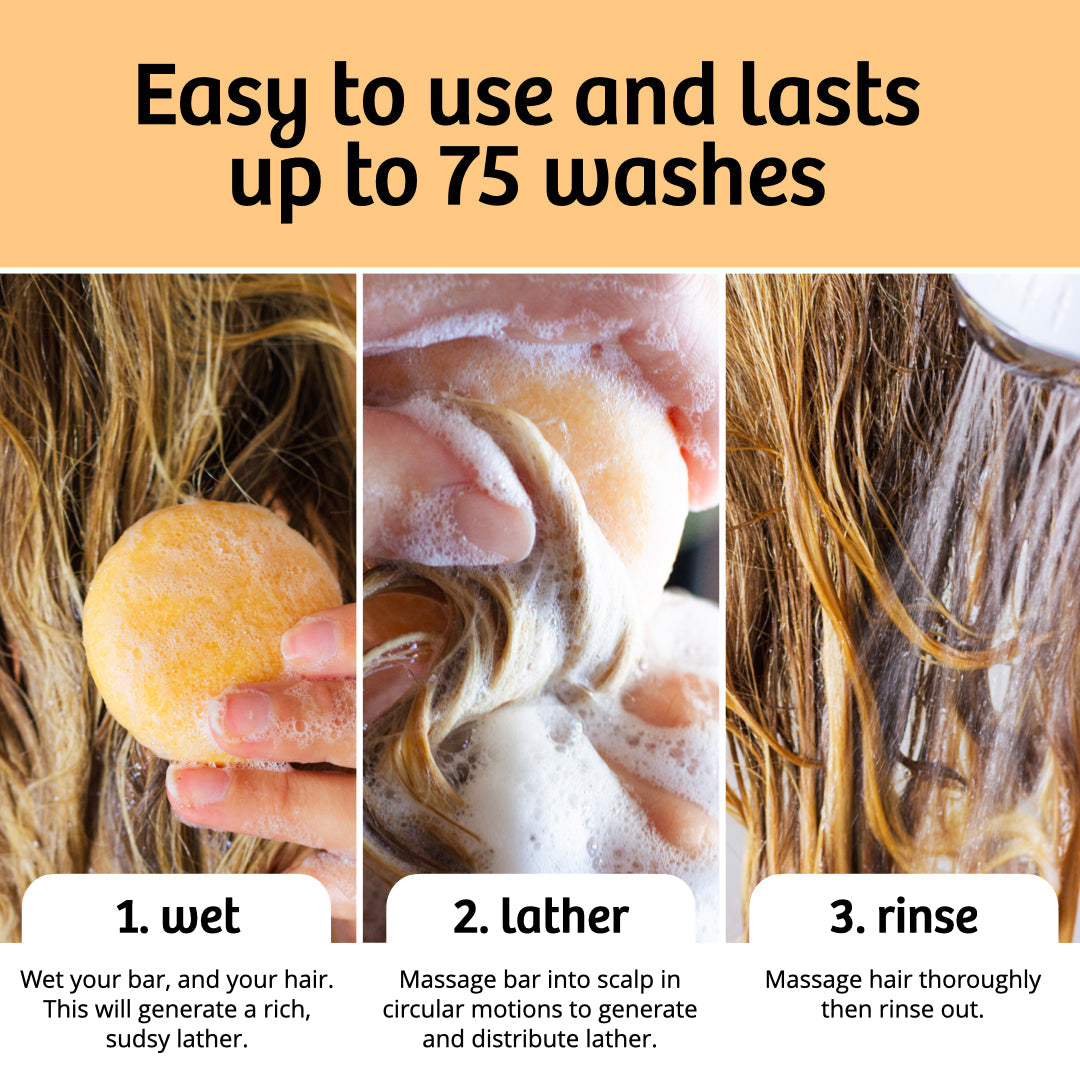 Easy to use and lasts up to 75 washes

1. wet

Wet your bar, and your hair. This will generate a rich, sudsy lather.

2. lather

Massage bar into scalp in circular motions to generate and distribute lather.

3. rinse

Massage hair thoroughly then rinse out.