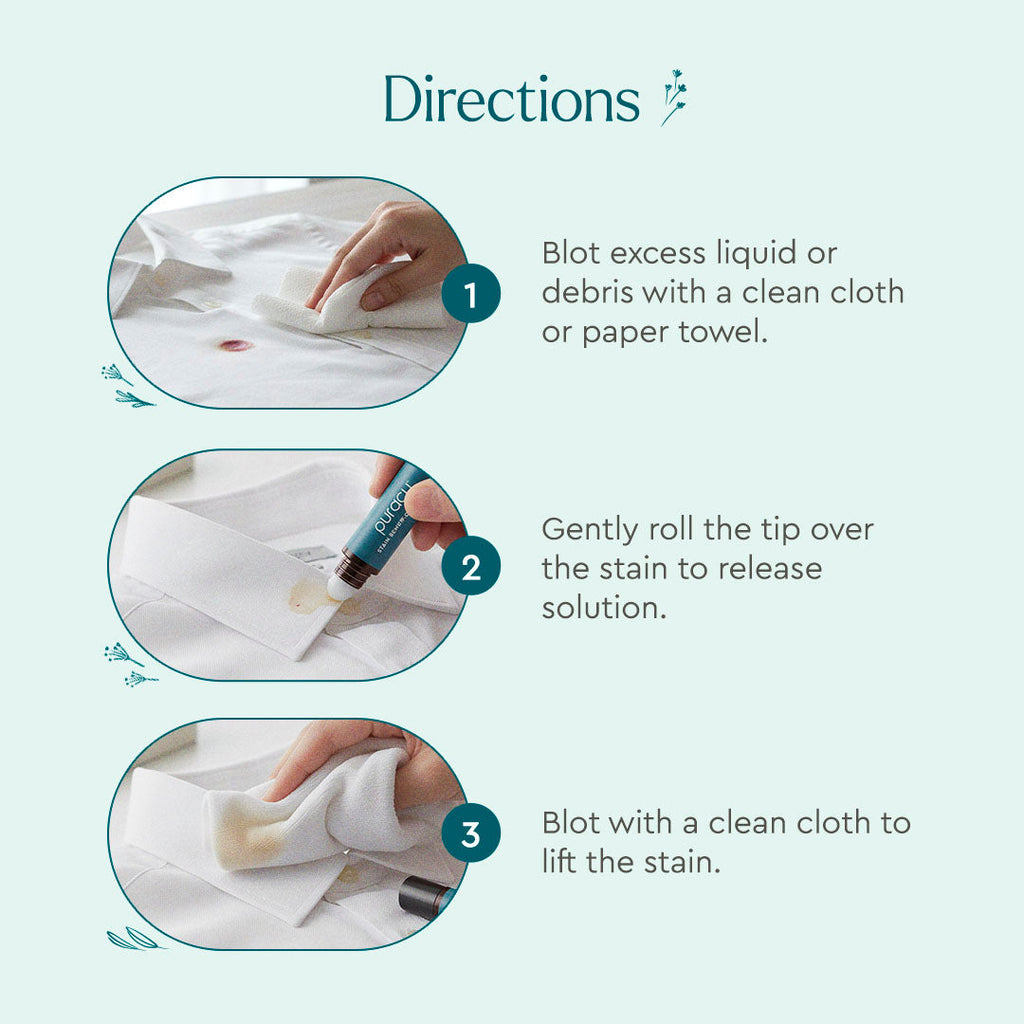 Directions

1

Blot excess liquid or debris with a clean cloth or paper towel.

puracy
STAIN REMOVER

2

Gently roll the tip over the stain to release solution.

3

Blot with a clean cloth to lift the stain.